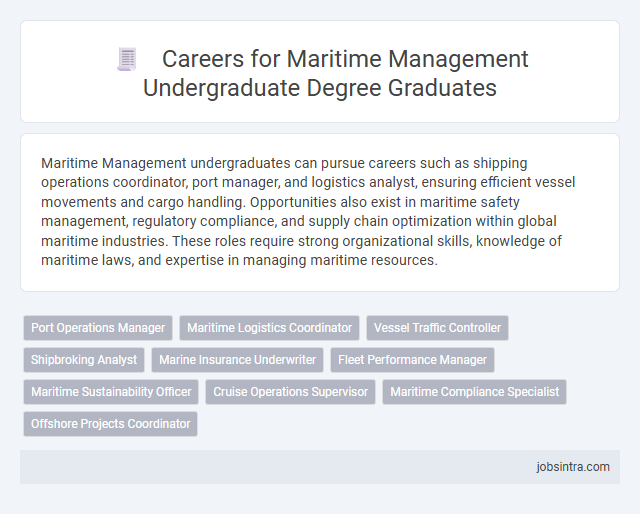 Careers for Maritime Management Undergraduate Degree Graduates

Maritime Management undergraduates can pursue careers such as shipping operations coordinator, port manager, and logistics analyst, ensuring efficient vessel movements and cargo handling. Opportunities also exist in maritime safety management, regulatory compliance, and supply chain optimization within global maritime industries. These roles require strong organizational skills, knowledge of maritime laws, and expertise in managing maritime resources.

Port Operations Manager
Maritime Logistics Coordinator
Vessel Traffic Controller
Shipbroking Analyst
Marine Insurance Underwriter
Fleet Performance Manager
Maritime Sustainability Officer
Cruise Operations Supervisor
Maritime Compliance Specialist
Offshore Projects Coordinator

jobsintra.com