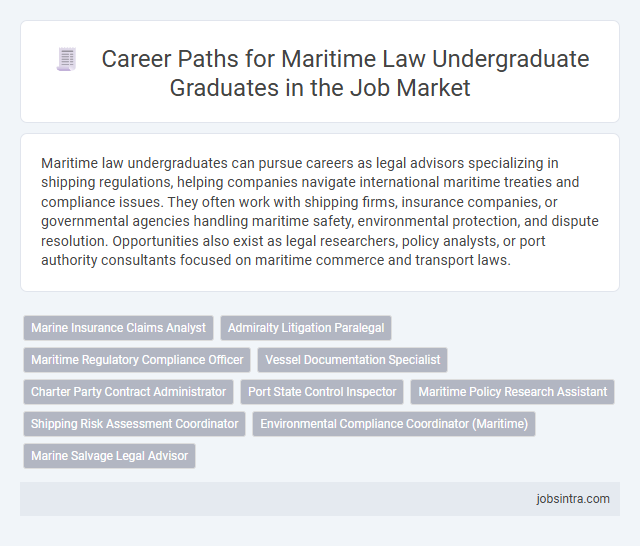 Career Paths for Maritime Law Undergraduate Graduates in the Job Market

Maritime law undergraduates can pursue careers as legal advisors specializing in shipping regulations, helping companies navigate international maritime treaties and compliance issues. They often work with shipping firms, insurance companies, or governmental agencies handling maritime safety, environmental protection, and dispute resolution. Opportunities also exist as legal researchers, policy analysts, or port authority consultants focused on maritime commerce and transport laws.

Marine Insurance Claims Analyst
Admiralty Litigation Paralegal
Maritime Regulatory Compliance Officer
Vessel Documentation Specialist
Charter Party Contract Administrator
Port State Control Inspector
Maritime Policy Research Assistant
Shipping Risk Assessment Coordinator
Environmental Compliance Coordinator (Maritime)
Marine Salvage Legal Advisor

jobsintra.com