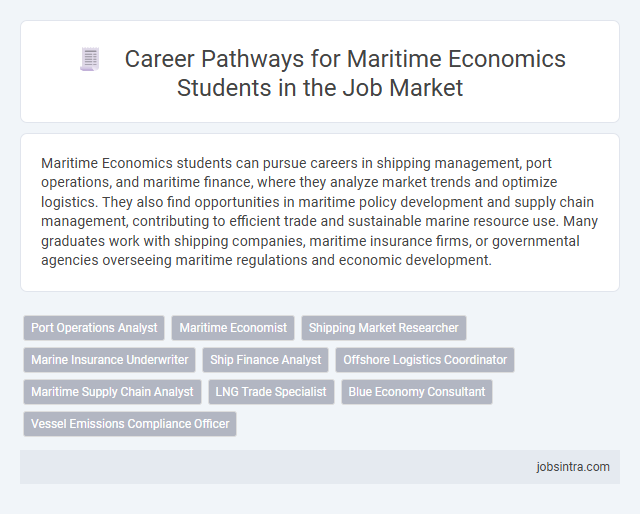 Career Pathways for Maritime Economics Students in the Job Market

Maritime Economics students can pursue careers in shipping management, port operations, and maritime finance, where they analyze market trends and optimize logistics. They also find opportunities in maritime policy development and supply chain management, contributing to efficient trade and sustainable marine resource use. Many graduates work with shipping companies, maritime insurance firms, or governmental agencies overseeing maritime regulations and economic development.

Port Operations Analyst
Maritime Economist
Shipping Market Researcher
Marine Insurance Underwriter
Ship Finance Analyst
Offshore Logistics Coordinator
Maritime Supply Chain Analyst
LNG Trade Specialist
Blue Economy Consultant
Vessel Emissions Compliance Officer

jobsintra.com