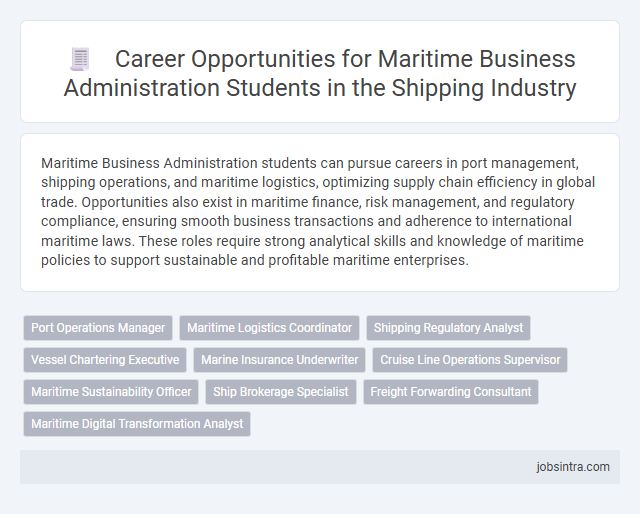 Career Opportunities for Maritime Business Administration Students in the Shipping Industry

Maritime Business Administration students can pursue careers in port management, shipping operations, and maritime logistics, optimizing supply chain efficiency in global trade. Opportunities also exist in maritime finance, risk management, and regulatory compliance, ensuring smooth business transactions and adherence to international maritime laws. These roles require strong analytical skills and knowledge of maritime policies to support sustainable and profitable maritime enterprises.

Port Operations Manager
Maritime Logistics Coordinator
Shipping Regulatory Analyst
Vessel Chartering Executive
Marine Insurance Underwriter
Cruise Line Operations Supervisor
Maritime Sustainability Officer
Ship Brokerage Specialist
Freight Forwarding Consultant
Maritime Digital Transformation Analyst

jobsintra.com