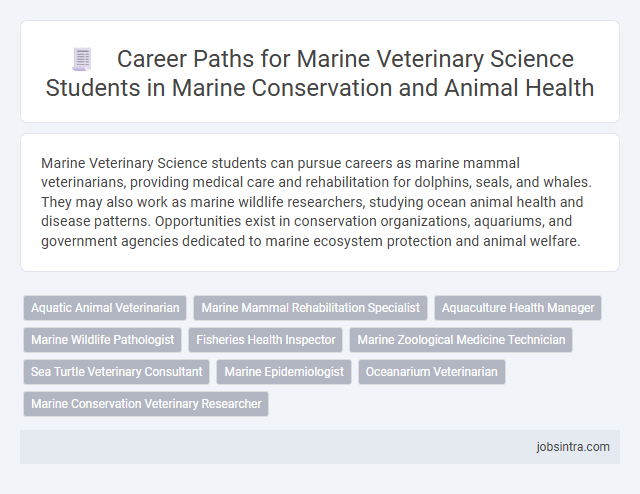 Career Paths for Marine Veterinary Science Students in Marine Conservation and Animal Health

Marine Veterinary Science students can pursue careers as marine mammal veterinarians, providing medical care and rehabilitation for dolphins, seals, and whales. They may also work as marine wildlife researchers, studying ocean animal health and disease patterns. Opportunities exist in conservation organizations, aquariums, and government agencies dedicated to marine ecosystem protection and animal welfare.

Aquatic Animal Veterinarian
Marine Mammal Rehabilitation Specialist
Aquaculture Health Manager
Marine Wildlife Pathologist
Fisheries Health Inspector
Marine Zoological Medicine Technician
Sea Turtle Veterinary Consultant
Marine Epidemiologist
Oceanarium Veterinarian
Marine Conservation Veterinary Researcher

jobsintra.com