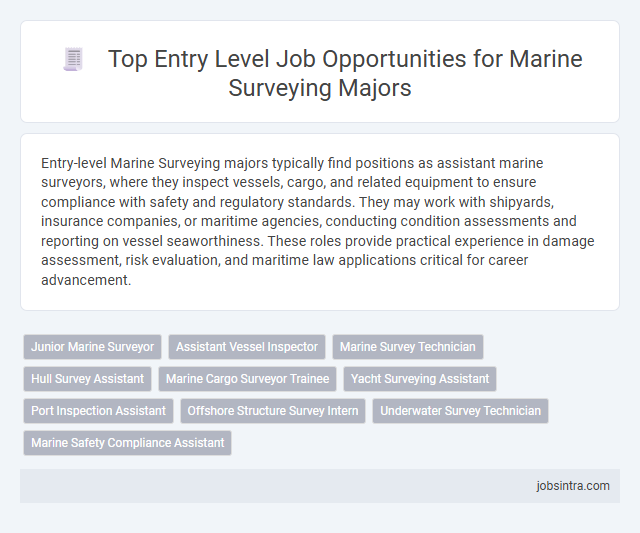 Top Entry Level Job Opportunities for Marine Surveying Majors

Entry-level Marine Surveying majors typically find positions as assistant marine surveyors, where they inspect vessels, cargo, and related equipment to ensure compliance with safety and regulatory standards. They may work with shipyards, insurance companies, or maritime agencies, conducting condition assessments and reporting on vessel seaworthiness. These roles provide practical experience in damage assessment, risk evaluation, and maritime law applications critical for career advancement.

Junior Marine Surveyor
Assistant Vessel Inspector
Marine Survey Technician
Hull Survey Assistant
Marine Cargo Surveyor Trainee
Yacht Surveying Assistant
Port Inspection Assistant
Offshore Structure Survey Intern
Underwater Survey Technician
Marine Safety Compliance Assistant

jobsintra.com