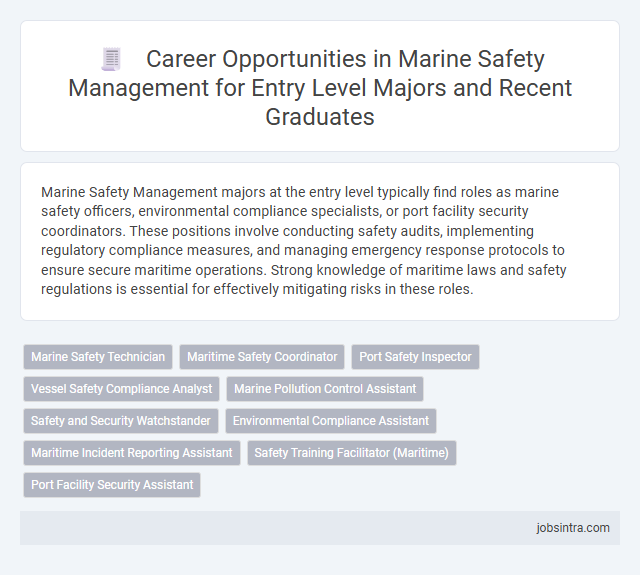 Career Opportunities in Marine Safety Management for Entry Level Majors and Recent Graduates

Marine Safety Management majors at the entry level typically find roles as marine safety officers, environmental compliance specialists, or port facility security coordinators. These positions involve conducting safety audits, implementing regulatory compliance measures, and managing emergency response protocols to ensure secure maritime operations. Strong knowledge of maritime laws and safety regulations is essential for effectively mitigating risks in these roles.

Marine Safety Technician
Maritime Safety Coordinator
Port Safety Inspector
Vessel Safety Compliance Analyst
Marine Pollution Control Assistant
Safety and Security Watchstander
Environmental Compliance Assistant
Maritime Incident Reporting Assistant
Safety Training Facilitator (Maritime)
Port Facility Security Assistant

jobsintra.com