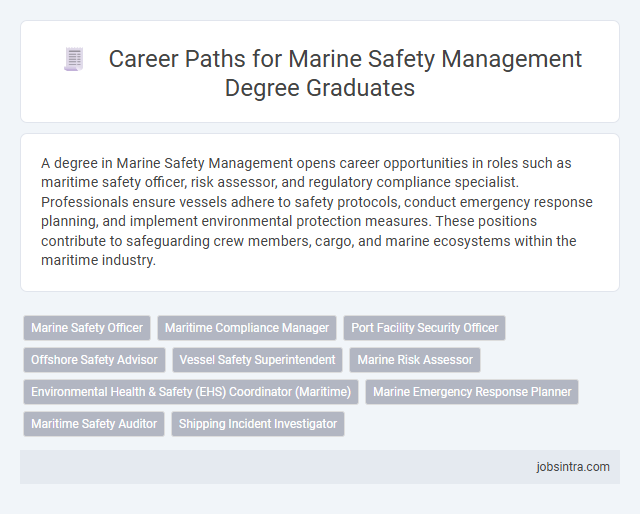 Career Paths for Marine Safety Management Degree Graduates

A degree in Marine Safety Management opens career opportunities in roles such as maritime safety officer, risk assessor, and regulatory compliance specialist. Professionals ensure vessels adhere to safety protocols, conduct emergency response planning, and implement environmental protection measures. These positions contribute to safeguarding crew members, cargo, and marine ecosystems within the maritime industry.

Marine Safety Officer
Maritime Compliance Manager
Port Facility Security Officer
Offshore Safety Advisor
Vessel Safety Superintendent
Marine Risk Assessor
Environmental Health & Safety (EHS) Coordinator (Maritime)
Marine Emergency Response Planner
Maritime Safety Auditor
Shipping Incident Investigator

jobsintra.com