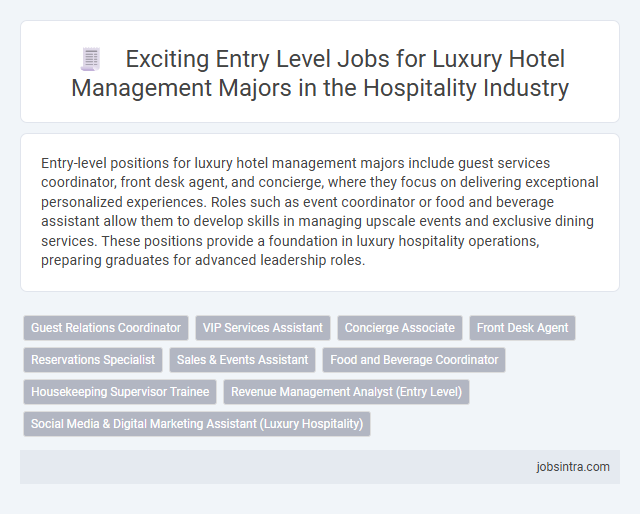 Exciting Entry Level Jobs for Luxury Hotel Management Majors in the Hospitality Industry

Entry-level positions for luxury hotel management majors include guest services coordinator, front desk agent, and concierge, where they focus on delivering exceptional personalized experiences. Roles such as event coordinator or food and beverage assistant allow them to develop skills in managing upscale events and exclusive dining services. These positions provide a foundation in luxury hospitality operations, preparing graduates for advanced leadership roles.

Guest Relations Coordinator
VIP Services Assistant
Concierge Associate
Front Desk Agent
Reservations Specialist
Sales & Events Assistant
Food and Beverage Coordinator
Housekeeping Supervisor Trainee
Revenue Management Analyst (Entry Level)
Social Media & Digital Marketing Assistant (Luxury Hospitality)

jobsintra.com