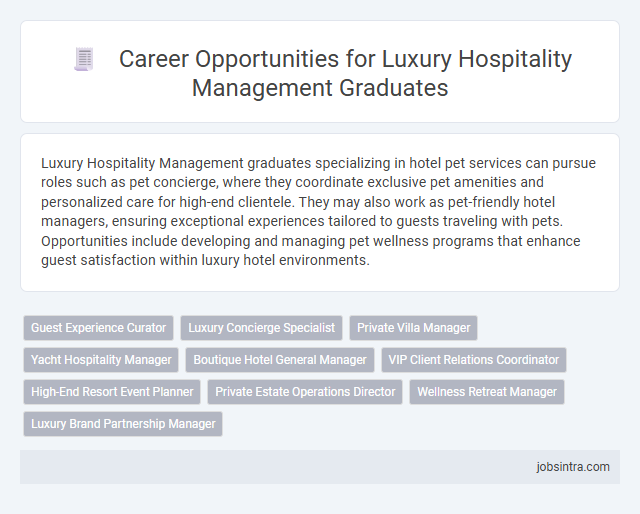 Career Opportunities for Luxury Hospitality Management Graduates

Luxury Hospitality Management graduates specializing in hotel pet services can pursue roles such as pet concierge, where they coordinate exclusive pet amenities and personalized care for high-end clientele. They may also work as pet-friendly hotel managers, ensuring exceptional experiences tailored to guests traveling with pets. Opportunities include developing and managing pet wellness programs that enhance guest satisfaction within luxury hotel environments.

Guest Experience Curator
Luxury Concierge Specialist
Private Villa Manager
Yacht Hospitality Manager
Boutique Hotel General Manager
VIP Client Relations Coordinator
High-End Resort Event Planner
Private Estate Operations Director
Wellness Retreat Manager
Luxury Brand Partnership Manager

jobsintra.com