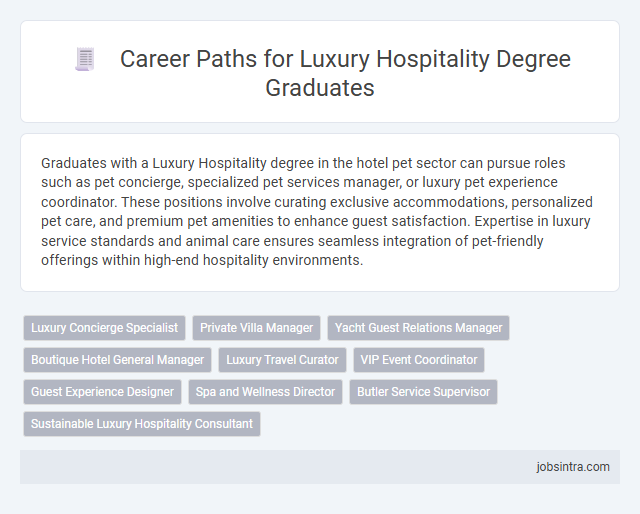 Career Paths for Luxury Hospitality Degree Graduates

Graduates with a Luxury Hospitality degree in the hotel pet sector can pursue roles such as pet concierge, specialized pet services manager, or luxury pet experience coordinator. These positions involve curating exclusive accommodations, personalized pet care, and premium pet amenities to enhance guest satisfaction. Expertise in luxury service standards and animal care ensures seamless integration of pet-friendly offerings within high-end hospitality environments.

Luxury Concierge Specialist
Private Villa Manager
Yacht Guest Relations Manager
Boutique Hotel General Manager
Luxury Travel Curator
VIP Event Coordinator
Guest Experience Designer
Spa and Wellness Director
Butler Service Supervisor
Sustainable Luxury Hospitality Consultant

jobsintra.com