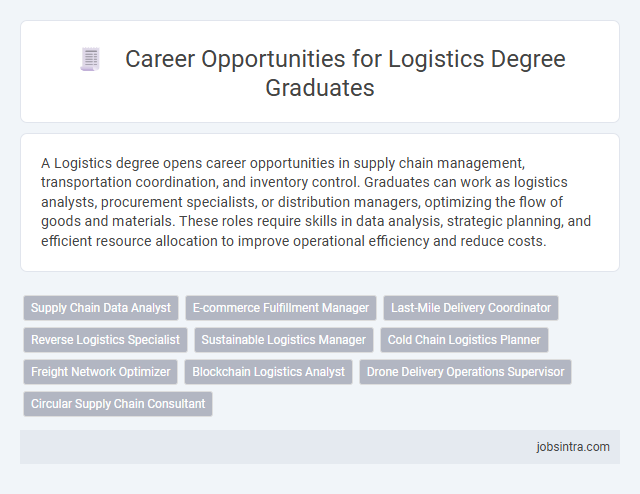 Career Opportunities for Logistics Degree Graduates

A Logistics degree opens career opportunities in supply chain management, transportation coordination, and inventory control. Graduates can work as logistics analysts, procurement specialists, or distribution managers, optimizing the flow of goods and materials. These roles require skills in data analysis, strategic planning, and efficient resource allocation to improve operational efficiency and reduce costs.

Supply Chain Data Analyst
E-commerce Fulfillment Manager
Last-Mile Delivery Coordinator
Reverse Logistics Specialist
Sustainable Logistics Manager
Cold Chain Logistics Planner
Freight Network Optimizer
Blockchain Logistics Analyst
Drone Delivery Operations Supervisor
Circular Supply Chain Consultant

jobsintra.com