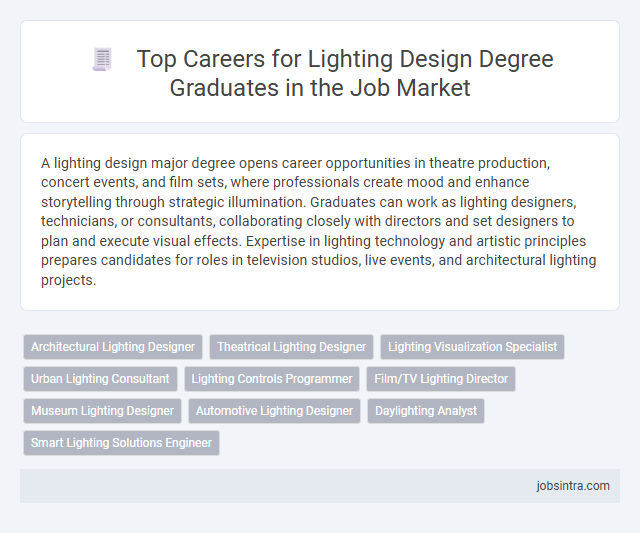 Top Careers for Lighting Design Degree Graduates in the Job Market

A lighting design major degree opens career opportunities in theatre production, concert events, and film sets, where professionals create mood and enhance storytelling through strategic illumination. Graduates can work as lighting designers, technicians, or consultants, collaborating closely with directors and set designers to plan and execute visual effects. Expertise in lighting technology and artistic principles prepares candidates for roles in television studios, live events, and architectural lighting projects.

Architectural Lighting Designer
Theatrical Lighting Designer
Lighting Visualization Specialist
Urban Lighting Consultant
Lighting Controls Programmer
Film/TV Lighting Director
Museum Lighting Designer
Automotive Lighting Designer
Daylighting Analyst
Smart Lighting Solutions Engineer

jobsintra.com