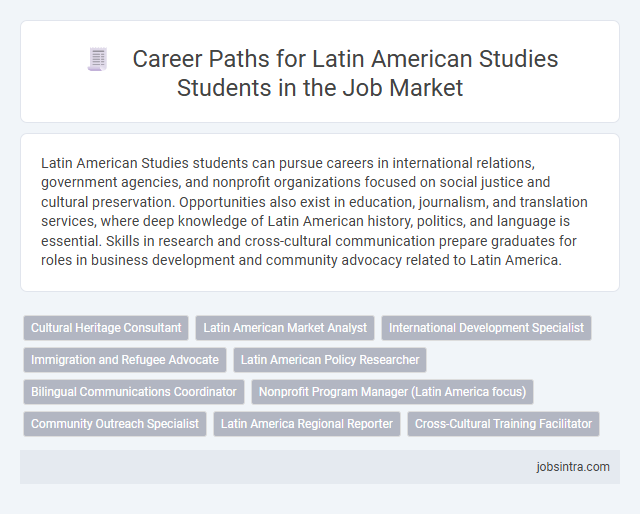 Career Paths for Latin American Studies Students in the Job Market

Latin American Studies students can pursue careers in international relations, government agencies, and nonprofit organizations focused on social justice and cultural preservation. Opportunities also exist in education, journalism, and translation services, where deep knowledge of Latin American history, politics, and language is essential. Skills in research and cross-cultural communication prepare graduates for roles in business development and community advocacy related to Latin America.

Cultural Heritage Consultant
Latin American Market Analyst
International Development Specialist
Immigration and Refugee Advocate
Latin American Policy Researcher
Bilingual Communications Coordinator
Nonprofit Program Manager (Latin America focus)
Community Outreach Specialist
Latin America Regional Reporter
Cross-Cultural Training Facilitator

jobsintra.com