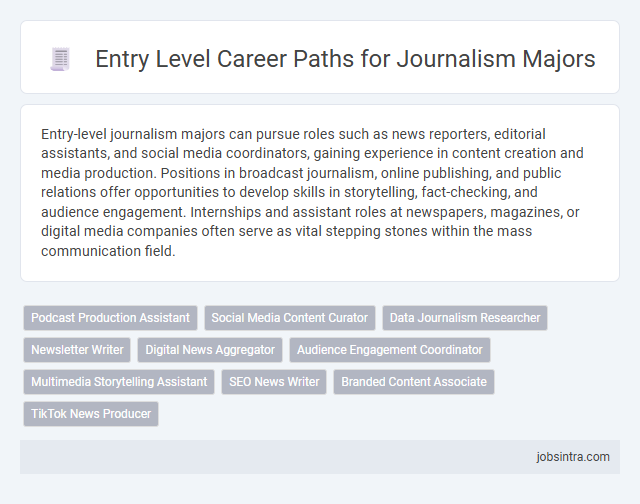 Entry Level Career Paths for Journalism Majors

Entry-level journalism majors can pursue roles such as news reporters, editorial assistants, and social media coordinators, gaining experience in content creation and media production. Positions in broadcast journalism, online publishing, and public relations offer opportunities to develop skills in storytelling, fact-checking, and audience engagement. Internships and assistant roles at newspapers, magazines, or digital media companies often serve as vital stepping stones within the mass communication field.

Podcast Production Assistant
Social Media Content Curator
Data Journalism Researcher
Newsletter Writer
Digital News Aggregator
Audience Engagement Coordinator
Multimedia Storytelling Assistant
SEO News Writer
Branded Content Associate
TikTok News Producer

jobsintra.com