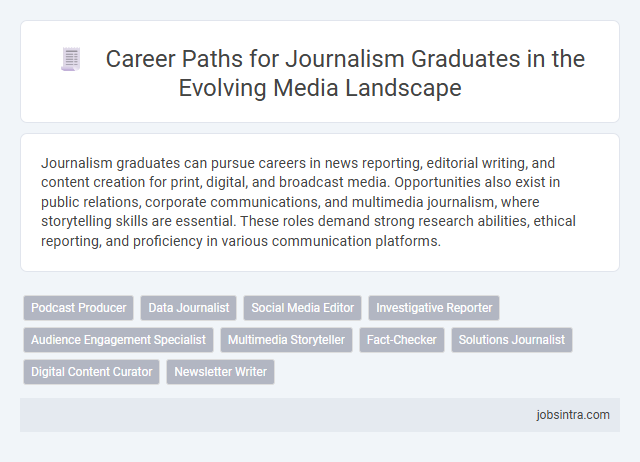 Career Paths for Journalism Graduates in the Evolving Media Landscape

Journalism graduates can pursue careers in news reporting, editorial writing, and content creation for print, digital, and broadcast media. Opportunities also exist in public relations, corporate communications, and multimedia journalism, where storytelling skills are essential. These roles demand strong research abilities, ethical reporting, and proficiency in various communication platforms.

Podcast Producer
Data Journalist
Social Media Editor
Investigative Reporter
Audience Engagement Specialist
Multimedia Storyteller
Fact-Checker
Solutions Journalist
Digital Content Curator
Newsletter Writer

jobsintra.com