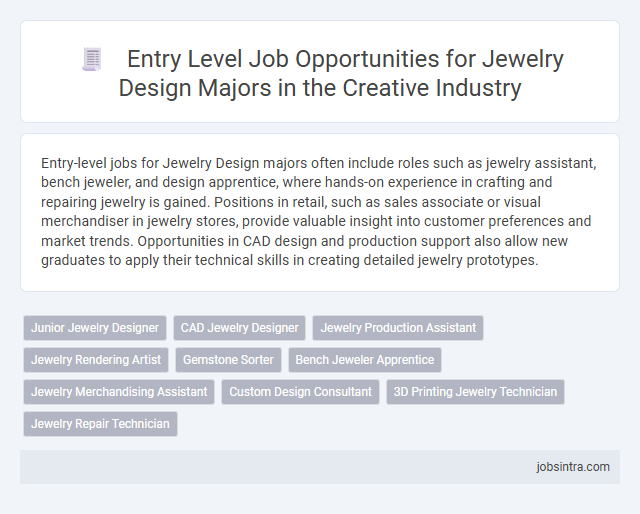 Entry Level Job Opportunities for Jewelry Design Majors in the Creative Industry

Entry-level jobs for Jewelry Design majors often include roles such as jewelry assistant, bench jeweler, and design apprentice, where hands-on experience in crafting and repairing jewelry is gained. Positions in retail, such as sales associate or visual merchandiser in jewelry stores, provide valuable insight into customer preferences and market trends. Opportunities in CAD design and production support also allow new graduates to apply their technical skills in creating detailed jewelry prototypes.

Junior Jewelry Designer
CAD Jewelry Designer
Jewelry Production Assistant
Jewelry Rendering Artist
Gemstone Sorter
Bench Jeweler Apprentice
Jewelry Merchandising Assistant
Custom Design Consultant
3D Printing Jewelry Technician
Jewelry Repair Technician

jobsintra.com