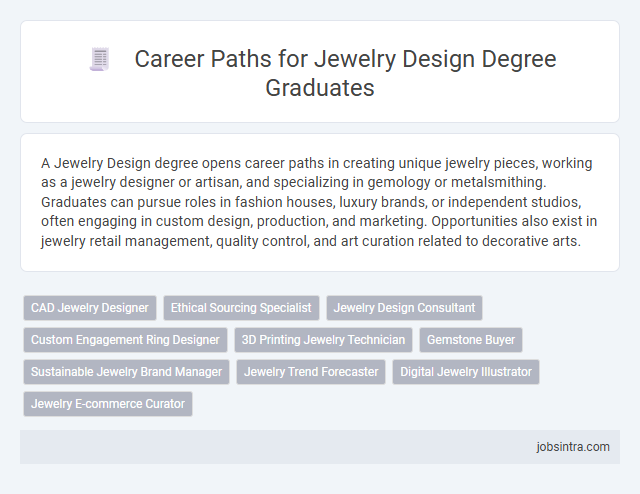 Career Paths for Jewelry Design Degree Graduates

A Jewelry Design degree opens career paths in creating unique jewelry pieces, working as a jewelry designer or artisan, and specializing in gemology or metalsmithing. Graduates can pursue roles in fashion houses, luxury brands, or independent studios, often engaging in custom design, production, and marketing. Opportunities also exist in jewelry retail management, quality control, and art curation related to decorative arts.

CAD Jewelry Designer
Ethical Sourcing Specialist
Jewelry Design Consultant
Custom Engagement Ring Designer
3D Printing Jewelry Technician
Gemstone Buyer
Sustainable Jewelry Brand Manager
Jewelry Trend Forecaster
Digital Jewelry Illustrator
Jewelry E-commerce Curator

jobsintra.com