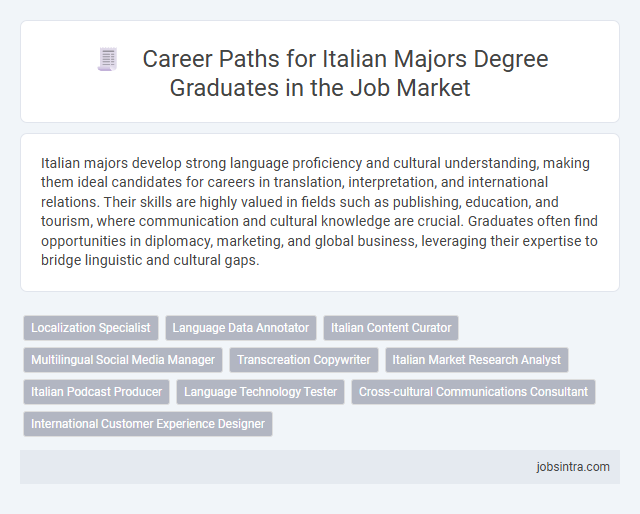 Career Paths for Italian Majors Degree Graduates in the Job Market

Italian majors develop strong language proficiency and cultural understanding, making them ideal candidates for careers in translation, interpretation, and international relations. Their skills are highly valued in fields such as publishing, education, and tourism, where communication and cultural knowledge are crucial. Graduates often find opportunities in diplomacy, marketing, and global business, leveraging their expertise to bridge linguistic and cultural gaps.

Localization Specialist
Language Data Annotator
Italian Content Curator
Multilingual Social Media Manager
Transcreation Copywriter
Italian Market Research Analyst
Italian Podcast Producer
Language Technology Tester
Cross-cultural Communications Consultant
International Customer Experience Designer

jobsintra.com