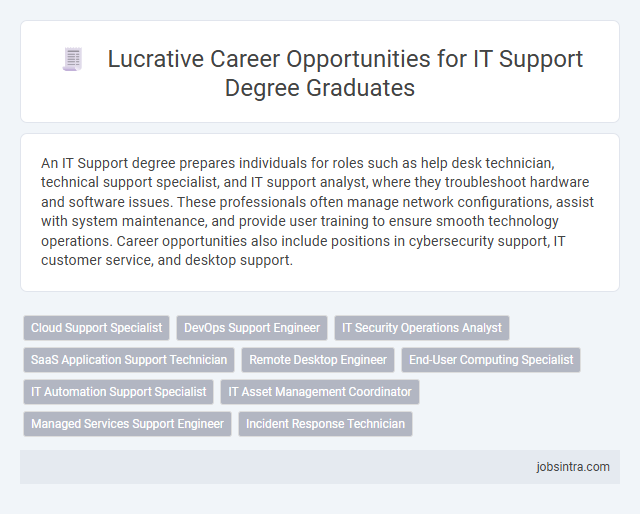 Lucrative Career Opportunities for IT Support Degree Graduates

An IT Support degree prepares individuals for roles such as help desk technician, technical support specialist, and IT support analyst, where they troubleshoot hardware and software issues. These professionals often manage network configurations, assist with system maintenance, and provide user training to ensure smooth technology operations. Career opportunities also include positions in cybersecurity support, IT customer service, and desktop support.

Cloud Support Specialist
DevOps Support Engineer
IT Security Operations Analyst
SaaS Application Support Technician
Remote Desktop Engineer
End-User Computing Specialist
IT Automation Support Specialist
IT Asset Management Coordinator
Managed Services Support Engineer
Incident Response Technician

jobsintra.com