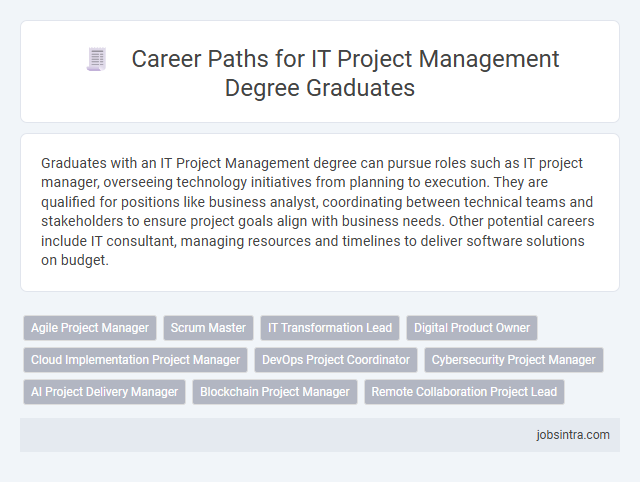 Career Paths for IT Project Management Degree Graduates

Graduates with an IT Project Management degree can pursue roles such as IT project manager, overseeing technology initiatives from planning to execution. They are qualified for positions like business analyst, coordinating between technical teams and stakeholders to ensure project goals align with business needs. Other potential careers include IT consultant, managing resources and timelines to deliver software solutions on budget.

Agile Project Manager
Scrum Master
IT Transformation Lead
Digital Product Owner
Cloud Implementation Project Manager
DevOps Project Coordinator
Cybersecurity Project Manager
AI Project Delivery Manager
Blockchain Project Manager
Remote Collaboration Project Lead

jobsintra.com