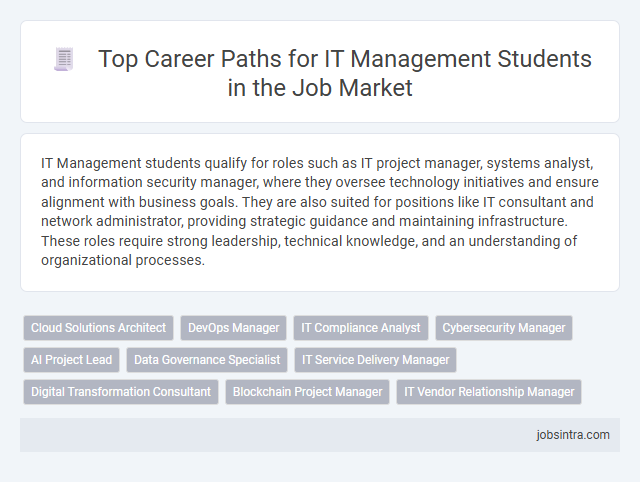 Top Career Paths for IT Management Students in the Job Market

IT Management students qualify for roles such as IT project manager, systems analyst, and information security manager, where they oversee technology initiatives and ensure alignment with business goals. They are also suited for positions like IT consultant and network administrator, providing strategic guidance and maintaining infrastructure. These roles require strong leadership, technical knowledge, and an understanding of organizational processes.

Cloud Solutions Architect
DevOps Manager
IT Compliance Analyst
Cybersecurity Manager
AI Project Lead
Data Governance Specialist
IT Service Delivery Manager
Digital Transformation Consultant
Blockchain Project Manager
IT Vendor Relationship Manager

jobsintra.com