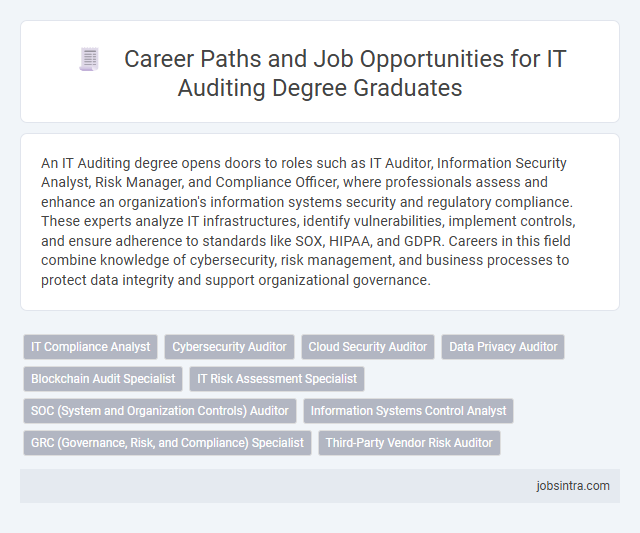 Career Paths and Job Opportunities for IT Auditing Degree Graduates

An IT Auditing degree opens doors to roles such as IT Auditor, Information Security Analyst, Risk Manager, and Compliance Officer, where professionals assess and enhance an organization's information systems security and regulatory compliance. These experts analyze IT infrastructures, identify vulnerabilities, implement controls, and ensure adherence to standards like SOX, HIPAA, and GDPR. Careers in this field combine knowledge of cybersecurity, risk management, and business processes to protect data integrity and support organizational governance.

IT Compliance Analyst
Cybersecurity Auditor
Cloud Security Auditor
Data Privacy Auditor
Blockchain Audit Specialist
IT Risk Assessment Specialist
SOC (System and Organization Controls) Auditor
Information Systems Control Analyst
GRC (Governance, Risk, and Compliance) Specialist
Third-Party Vendor Risk Auditor

jobsintra.com