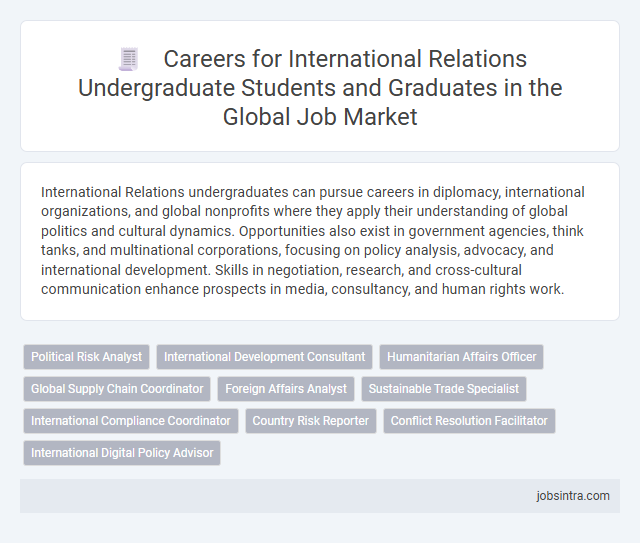 Careers for International Relations Undergraduate Students and Graduates in the Global Job Market

International Relations undergraduates can pursue careers in diplomacy, international organizations, and global nonprofits where they apply their understanding of global politics and cultural dynamics. Opportunities also exist in government agencies, think tanks, and multinational corporations, focusing on policy analysis, advocacy, and international development. Skills in negotiation, research, and cross-cultural communication enhance prospects in media, consultancy, and human rights work.

Political Risk Analyst
International Development Consultant
Humanitarian Affairs Officer
Global Supply Chain Coordinator
Foreign Affairs Analyst
Sustainable Trade Specialist
International Compliance Coordinator
Country Risk Reporter
Conflict Resolution Facilitator
International Digital Policy Advisor

jobsintra.com