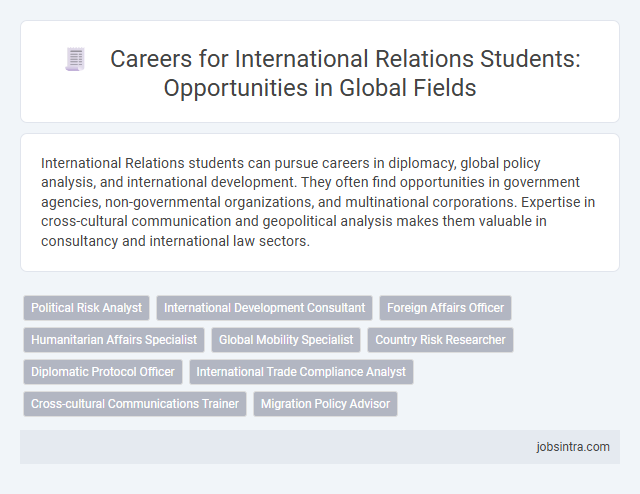 Careers for International Relations Students: Opportunities in Global Fields

International Relations students can pursue careers in diplomacy, global policy analysis, and international development. They often find opportunities in government agencies, non-governmental organizations, and multinational corporations. Expertise in cross-cultural communication and geopolitical analysis makes them valuable in consultancy and international law sectors.

Political Risk Analyst
International Development Consultant
Foreign Affairs Officer
Humanitarian Affairs Specialist
Global Mobility Specialist
Country Risk Researcher
Diplomatic Protocol Officer
International Trade Compliance Analyst
Cross-cultural Communications Trainer
Migration Policy Advisor

jobsintra.com