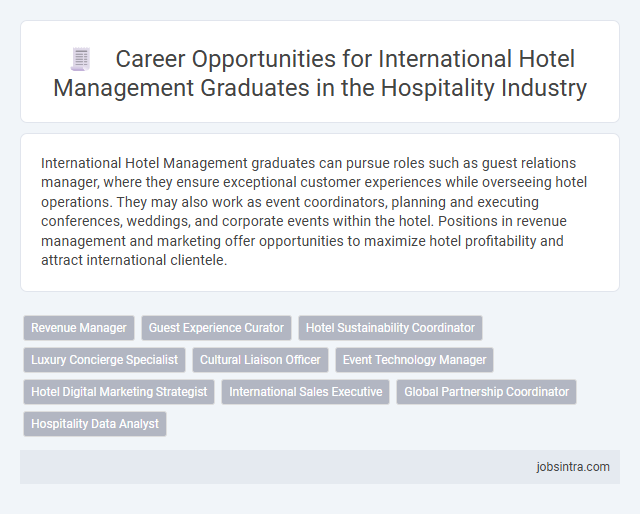 Career Opportunities for International Hotel Management Graduates in the Hospitality Industry

International Hotel Management graduates can pursue roles such as guest relations manager, where they ensure exceptional customer experiences while overseeing hotel operations. They may also work as event coordinators, planning and executing conferences, weddings, and corporate events within the hotel. Positions in revenue management and marketing offer opportunities to maximize hotel profitability and attract international clientele.

Revenue Manager
Guest Experience Curator
Hotel Sustainability Coordinator
Luxury Concierge Specialist
Cultural Liaison Officer
Event Technology Manager
Hotel Digital Marketing Strategist
International Sales Executive
Global Partnership Coordinator
Hospitality Data Analyst

jobsintra.com