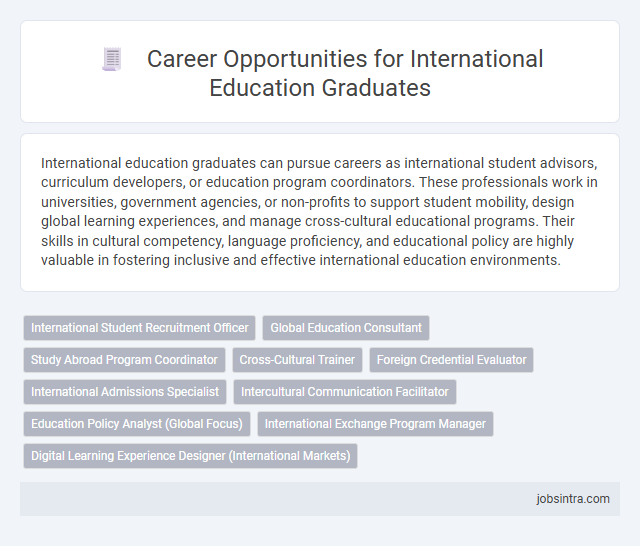 Career Opportunities for International Education Graduates

International education graduates can pursue careers as international student advisors, curriculum developers, or education program coordinators. These professionals work in universities, government agencies, or non-profits to support student mobility, design global learning experiences, and manage cross-cultural educational programs. Their skills in cultural competency, language proficiency, and educational policy are highly valuable in fostering inclusive and effective international education environments.

International Student Recruitment Officer
Global Education Consultant
Study Abroad Program Coordinator
Cross-Cultural Trainer
Foreign Credential Evaluator
International Admissions Specialist
Intercultural Communication Facilitator
Education Policy Analyst (Global Focus)
International Exchange Program Manager
Digital Learning Experience Designer (International Markets)

jobsintra.com