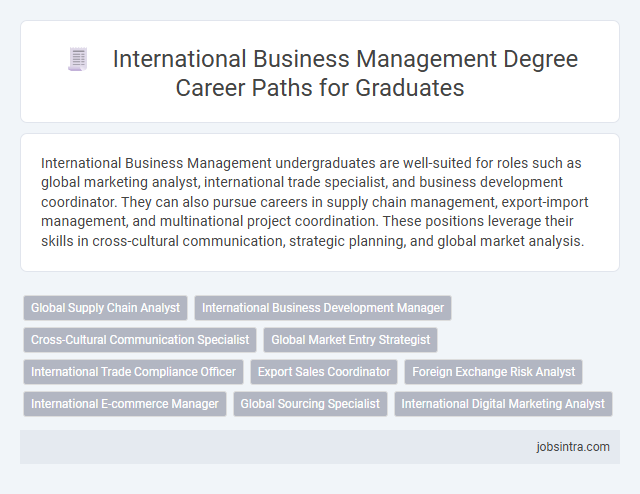 International Business Management Degree Career Paths for Graduates

International Business Management undergraduates are well-suited for roles such as global marketing analyst, international trade specialist, and business development coordinator. They can also pursue careers in supply chain management, export-import management, and multinational project coordination. These positions leverage their skills in cross-cultural communication, strategic planning, and global market analysis.

Global Supply Chain Analyst
International Business Development Manager
Cross-Cultural Communication Specialist
Global Market Entry Strategist
International Trade Compliance Officer
Export Sales Coordinator
Foreign Exchange Risk Analyst
International E-commerce Manager
Global Sourcing Specialist
International Digital Marketing Analyst

jobsintra.com