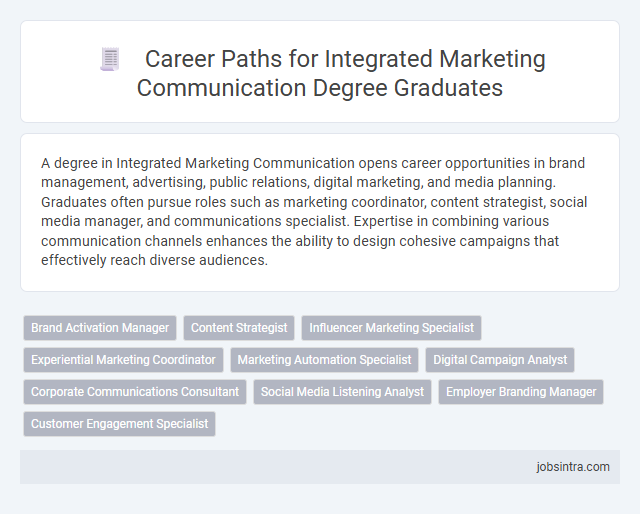 Career Paths for Integrated Marketing Communication Degree Graduates

A degree in Integrated Marketing Communication opens career opportunities in brand management, advertising, public relations, digital marketing, and media planning. Graduates often pursue roles such as marketing coordinator, content strategist, social media manager, and communications specialist. Expertise in combining various communication channels enhances the ability to design cohesive campaigns that effectively reach diverse audiences.

Brand Activation Manager
Content Strategist
Influencer Marketing Specialist
Experiential Marketing Coordinator
Marketing Automation Specialist
Digital Campaign Analyst
Corporate Communications Consultant
Social Media Listening Analyst
Employer Branding Manager
Customer Engagement Specialist

jobsintra.com