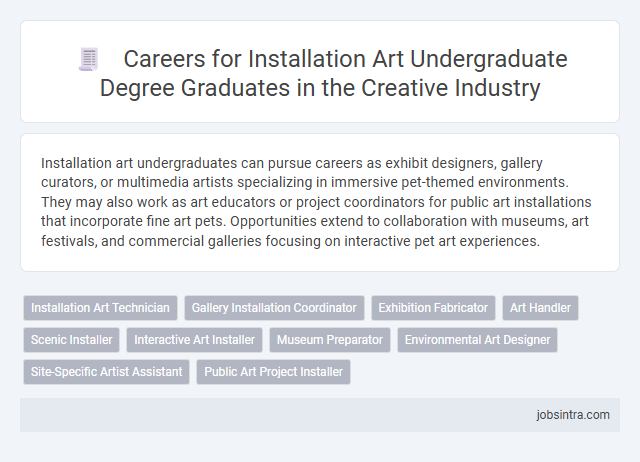 Careers for Installation Art Undergraduate Degree Graduates in the Creative Industry

Installation art undergraduates can pursue careers as exhibit designers, gallery curators, or multimedia artists specializing in immersive pet-themed environments. They may also work as art educators or project coordinators for public art installations that incorporate fine art pets. Opportunities extend to collaboration with museums, art festivals, and commercial galleries focusing on interactive pet art experiences.

Installation Art Technician
Gallery Installation Coordinator
Exhibition Fabricator
Art Handler
Scenic Installer
Interactive Art Installer
Museum Preparator
Environmental Art Designer
Site-Specific Artist Assistant
Public Art Project Installer

jobsintra.com