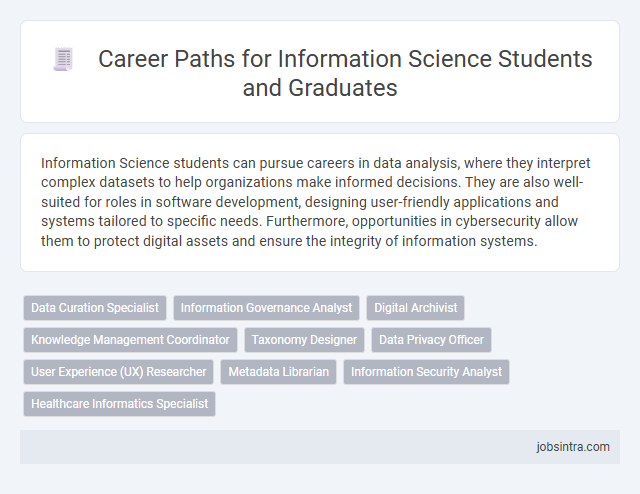 Career Paths for Information Science Students and Graduates

Information Science students can pursue careers in data analysis, where they interpret complex datasets to help organizations make informed decisions. They are also well-suited for roles in software development, designing user-friendly applications and systems tailored to specific needs. Furthermore, opportunities in cybersecurity allow them to protect digital assets and ensure the integrity of information systems.

Data Curation Specialist
Information Governance Analyst
Digital Archivist
Knowledge Management Coordinator
Taxonomy Designer
Data Privacy Officer
User Experience (UX) Researcher
Metadata Librarian
Information Security Analyst
Healthcare Informatics Specialist

jobsintra.com