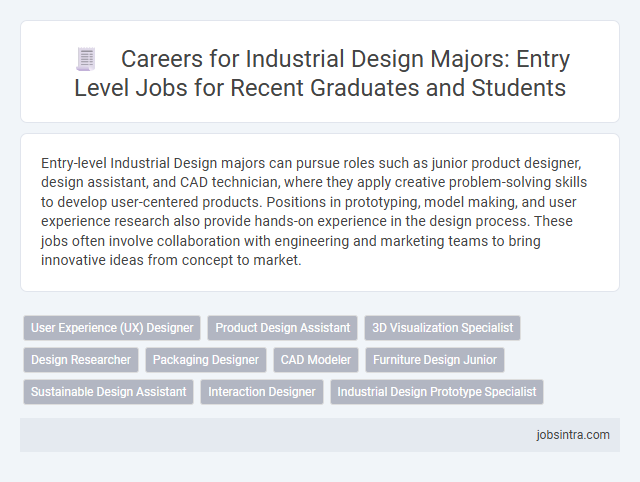 Careers for Industrial Design Majors: Entry Level Jobs for Recent Graduates and Students

Entry-level Industrial Design majors can pursue roles such as junior product designer, design assistant, and CAD technician, where they apply creative problem-solving skills to develop user-centered products. Positions in prototyping, model making, and user experience research also provide hands-on experience in the design process. These jobs often involve collaboration with engineering and marketing teams to bring innovative ideas from concept to market.

User Experience (UX) Designer
Product Design Assistant
3D Visualization Specialist
Design Researcher
Packaging Designer
CAD Modeler
Furniture Design Junior
Sustainable Design Assistant
Interaction Designer
Industrial Design Prototype Specialist

jobsintra.com