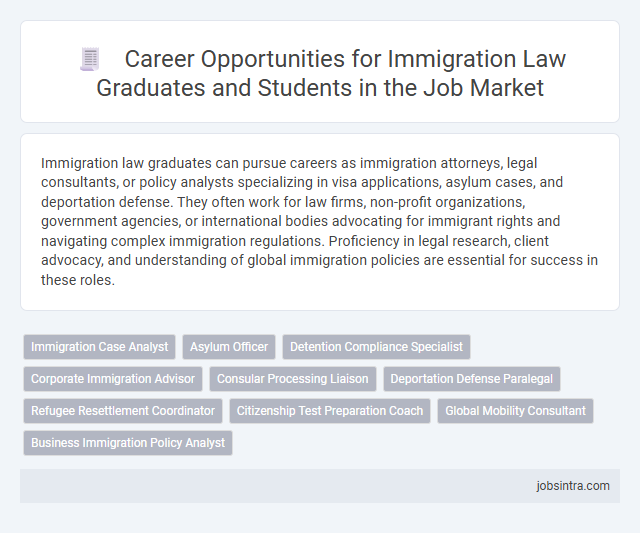 Career Opportunities for Immigration Law Graduates and Students in the Job Market

Immigration law graduates can pursue careers as immigration attorneys, legal consultants, or policy analysts specializing in visa applications, asylum cases, and deportation defense. They often work for law firms, non-profit organizations, government agencies, or international bodies advocating for immigrant rights and navigating complex immigration regulations. Proficiency in legal research, client advocacy, and understanding of global immigration policies are essential for success in these roles.

Immigration Case Analyst
Asylum Officer
Detention Compliance Specialist
Corporate Immigration Advisor
Consular Processing Liaison
Deportation Defense Paralegal
Refugee Resettlement Coordinator
Citizenship Test Preparation Coach
Global Mobility Consultant
Business Immigration Policy Analyst

jobsintra.com