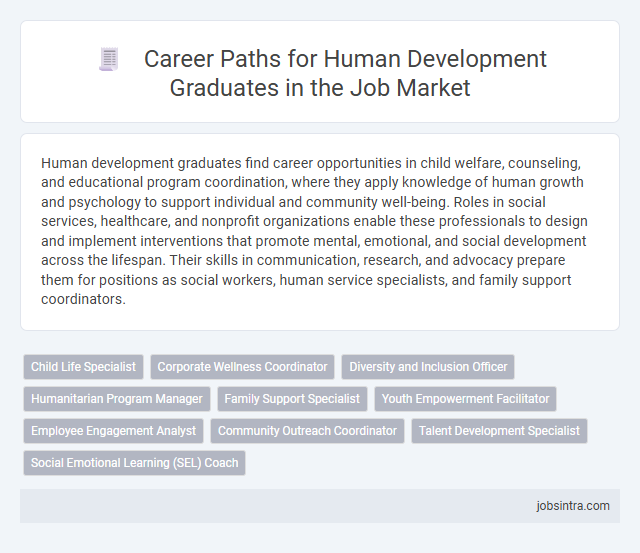 Career Paths for Human Development Graduates in the Job Market

Human development graduates find career opportunities in child welfare, counseling, and educational program coordination, where they apply knowledge of human growth and psychology to support individual and community well-being. Roles in social services, healthcare, and nonprofit organizations enable these professionals to design and implement interventions that promote mental, emotional, and social development across the lifespan. Their skills in communication, research, and advocacy prepare them for positions as social workers, human service specialists, and family support coordinators.

Child Life Specialist

Corporate Wellness Coordinator

Diversity and Inclusion Officer

Humanitarian Program Manager

Family Support Specialist

Youth Empowerment Facilitator

Employee Engagement Analyst

Community Outreach Coordinator

Talent Development Specialist

Social Emotional Learning (SEL) Coach

jobsintra.com