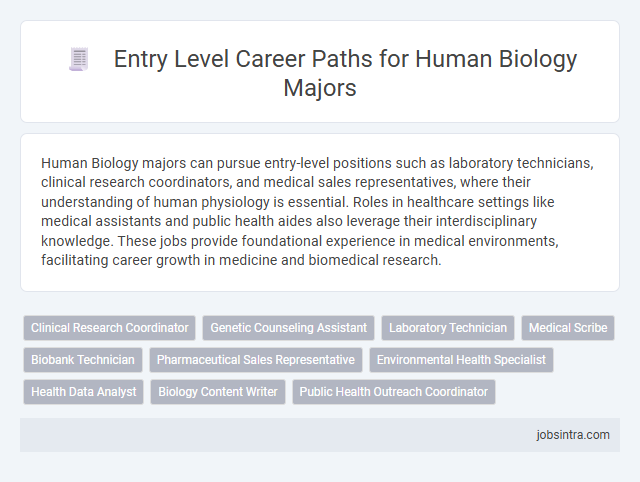 Entry Level Career Paths for Human Biology Majors

Human Biology majors can pursue entry-level positions such as laboratory technicians, clinical research coordinators, and medical sales representatives, where their understanding of human physiology is essential. Roles in healthcare settings like medical assistants and public health aides also leverage their interdisciplinary knowledge. These jobs provide foundational experience in medical environments, facilitating career growth in medicine and biomedical research.

Clinical Research Coordinator
Genetic Counseling Assistant
Laboratory Technician
Medical Scribe
Biobank Technician
Pharmaceutical Sales Representative
Environmental Health Specialist
Health Data Analyst
Biology Content Writer
Public Health Outreach Coordinator

jobsintra.com