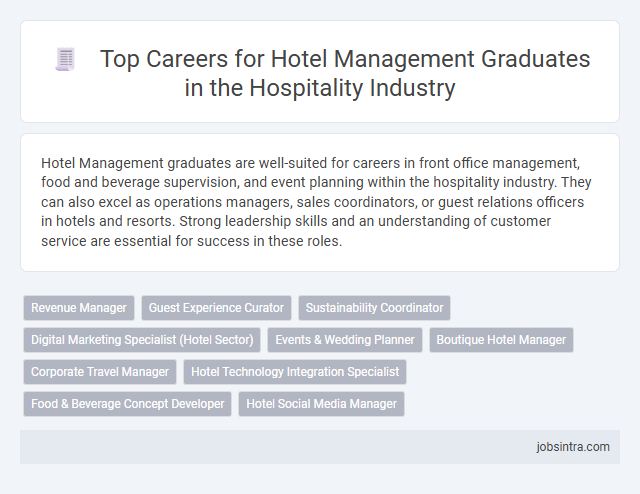 Top Careers for Hotel Management Graduates in the Hospitality Industry

Hotel Management graduates are well-suited for careers in front office management, food and beverage supervision, and event planning within the hospitality industry. They can also excel as operations managers, sales coordinators, or guest relations officers in hotels and resorts. Strong leadership skills and an understanding of customer service are essential for success in these roles.

Revenue Manager
Guest Experience Curator
Sustainability Coordinator
Digital Marketing Specialist (Hotel Sector)
Events & Wedding Planner
Boutique Hotel Manager
Corporate Travel Manager
Hotel Technology Integration Specialist
Food & Beverage Concept Developer
Hotel Social Media Manager

jobsintra.com