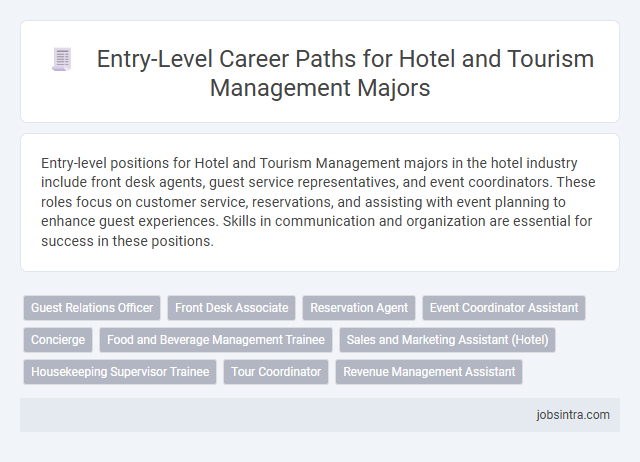 Entry-Level Career Paths for Hotel and Tourism Management Majors

Entry-level positions for Hotel and Tourism Management majors in the hotel industry include front desk agents, guest service representatives, and event coordinators. These roles focus on customer service, reservations, and assisting with event planning to enhance guest experiences. Skills in communication and organization are essential for success in these positions.

Guest Relations Officer
Front Desk Associate
Reservation Agent
Event Coordinator Assistant
Concierge
Food and Beverage Management Trainee
Sales and Marketing Assistant (Hotel)
Housekeeping Supervisor Trainee
Tour Coordinator
Revenue Management Assistant

jobsintra.com