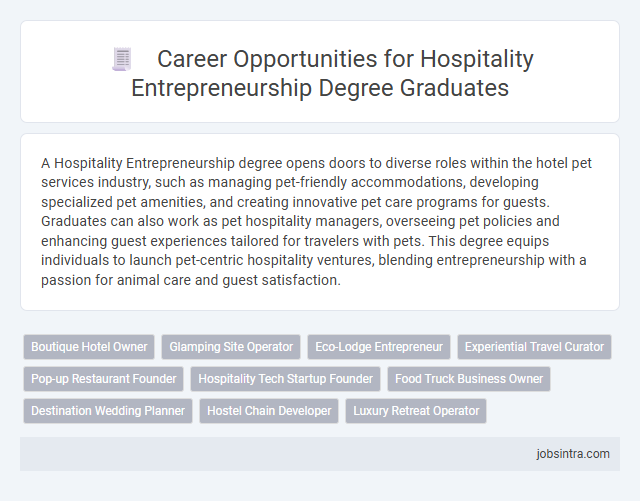 Career Opportunities for Hospitality Entrepreneurship Degree Graduates

A Hospitality Entrepreneurship degree opens doors to diverse roles within the hotel pet services industry, such as managing pet-friendly accommodations, developing specialized pet amenities, and creating innovative pet care programs for guests. Graduates can also work as pet hospitality managers, overseeing pet policies and enhancing guest experiences tailored for travelers with pets. This degree equips individuals to launch pet-centric hospitality ventures, blending entrepreneurship with a passion for animal care and guest satisfaction.

Boutique Hotel Owner
Glamping Site Operator
Eco-Lodge Entrepreneur
Experiential Travel Curator
Pop-up Restaurant Founder
Hospitality Tech Startup Founder
Food Truck Business Owner
Destination Wedding Planner
Hostel Chain Developer
Luxury Retreat Operator

jobsintra.com