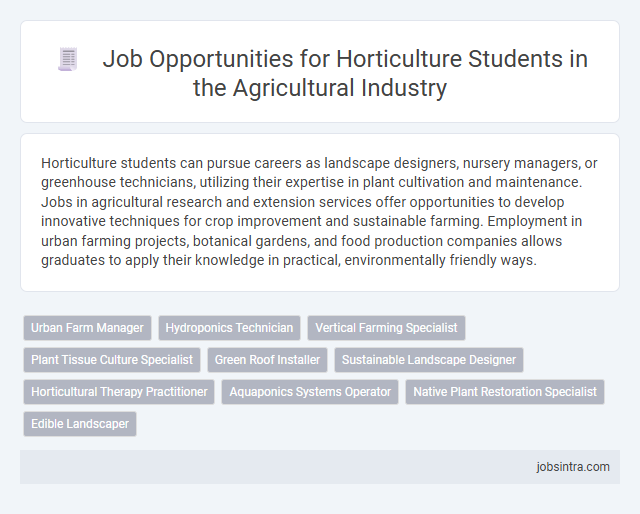 Job Opportunities for Horticulture Students in the Agricultural Industry

Horticulture students can pursue careers as landscape designers, nursery managers, or greenhouse technicians, utilizing their expertise in plant cultivation and maintenance. Jobs in agricultural research and extension services offer opportunities to develop innovative techniques for crop improvement and sustainable farming. Employment in urban farming projects, botanical gardens, and food production companies allows graduates to apply their knowledge in practical, environmentally friendly ways.

Urban Farm Manager
Hydroponics Technician
Vertical Farming Specialist
Plant Tissue Culture Specialist
Green Roof Installer
Sustainable Landscape Designer
Horticultural Therapy Practitioner
Aquaponics Systems Operator
Native Plant Restoration Specialist
Edible Landscaper

jobsintra.com