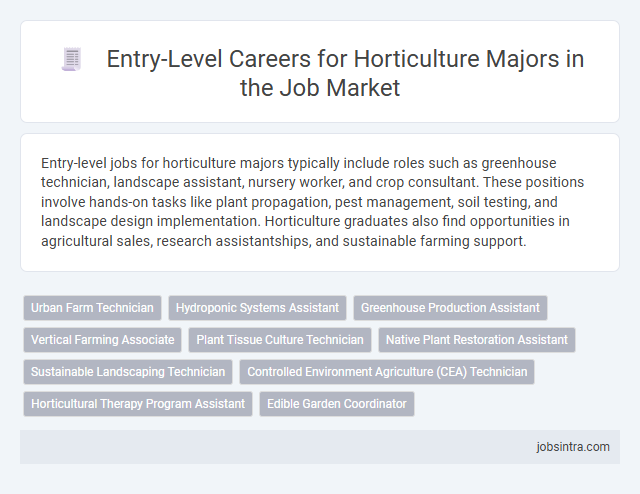 Entry-Level Careers for Horticulture Majors in the Job Market

Entry-level jobs for horticulture majors typically include roles such as greenhouse technician, landscape assistant, nursery worker, and crop consultant. These positions involve hands-on tasks like plant propagation, pest management, soil testing, and landscape design implementation. Horticulture graduates also find opportunities in agricultural sales, research assistantships, and sustainable farming support.

Urban Farm Technician
Hydroponic Systems Assistant
Greenhouse Production Assistant
Vertical Farming Associate
Plant Tissue Culture Technician
Native Plant Restoration Assistant
Sustainable Landscaping Technician
Controlled Environment Agriculture (CEA) Technician
Horticultural Therapy Program Assistant
Edible Garden Coordinator

jobsintra.com