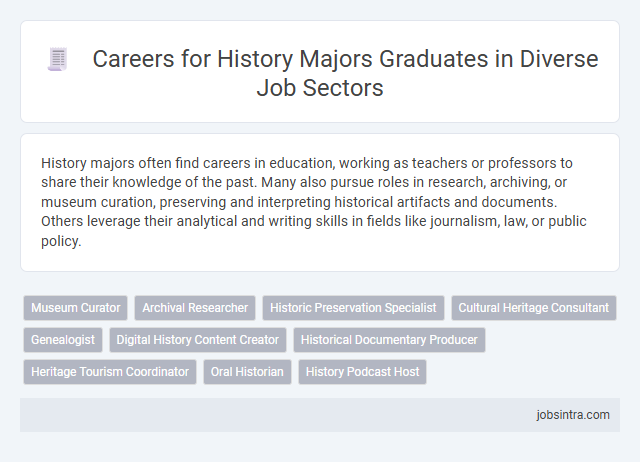 Careers for History Majors Graduates in Diverse Job Sectors

History majors often find careers in education, working as teachers or professors to share their knowledge of the past. Many also pursue roles in research, archiving, or museum curation, preserving and interpreting historical artifacts and documents. Others leverage their analytical and writing skills in fields like journalism, law, or public policy.

Museum Curator
Archival Researcher
Historic Preservation Specialist
Cultural Heritage Consultant
Genealogist
Digital History Content Creator
Historical Documentary Producer
Heritage Tourism Coordinator
Oral Historian
History Podcast Host

jobsintra.com