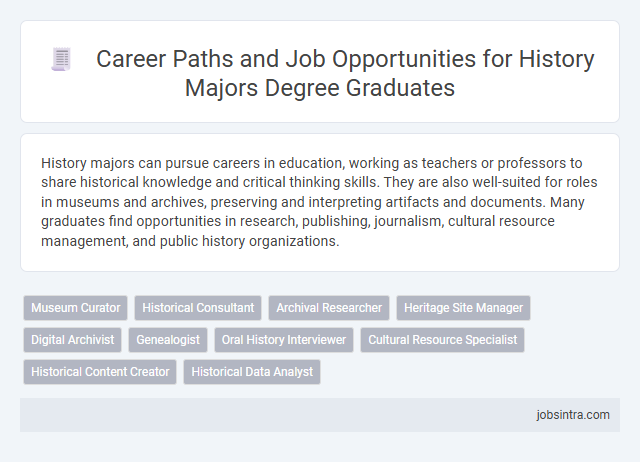 Career Paths and Job Opportunities for History Majors Degree Graduates

History majors can pursue careers in education, working as teachers or professors to share historical knowledge and critical thinking skills. They are also well-suited for roles in museums and archives, preserving and interpreting artifacts and documents. Many graduates find opportunities in research, publishing, journalism, cultural resource management, and public history organizations.

Museum Curator
Historical Consultant
Archival Researcher
Heritage Site Manager
Digital Archivist
Genealogist
Oral History Interviewer
Cultural Resource Specialist
Historical Content Creator
Historical Data Analyst

jobsintra.com