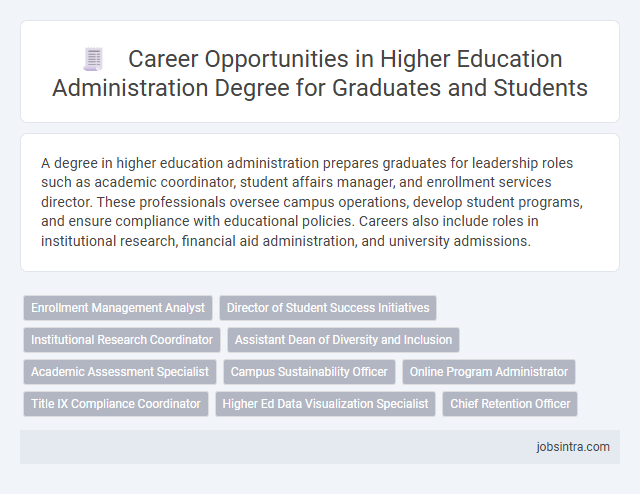 Career Opportunities in Higher Education Administration Degree for Graduates and Students

A degree in higher education administration prepares graduates for leadership roles such as academic coordinator, student affairs manager, and enrollment services director. These professionals oversee campus operations, develop student programs, and ensure compliance with educational policies. Careers also include roles in institutional research, financial aid administration, and university admissions.

Enrollment Management Analyst
Director of Student Success Initiatives
Institutional Research Coordinator
Assistant Dean of Diversity and Inclusion
Academic Assessment Specialist
Campus Sustainability Officer
Online Program Administrator
Title IX Compliance Coordinator
Higher Ed Data Visualization Specialist
Chief Retention Officer

jobsintra.com