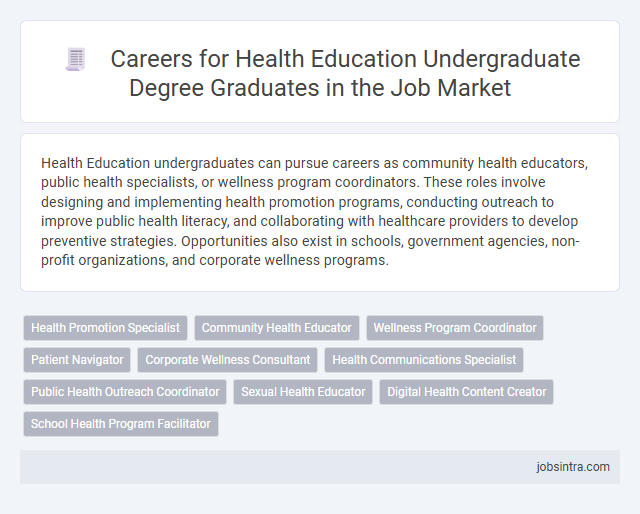 Careers for Health Education Undergraduate Degree Graduates in the Job Market

Health Education undergraduates can pursue careers as community health educators, public health specialists, or wellness program coordinators. These roles involve designing and implementing health promotion programs, conducting outreach to improve public health literacy, and collaborating with healthcare providers to develop preventive strategies. Opportunities also exist in schools, government agencies, non-profit organizations, and corporate wellness programs.

Health Promotion Specialist
Community Health Educator
Wellness Program Coordinator
Patient Navigator
Corporate Wellness Consultant
Health Communications Specialist
Public Health Outreach Coordinator
Sexual Health Educator
Digital Health Content Creator
School Health Program Facilitator

jobsintra.com