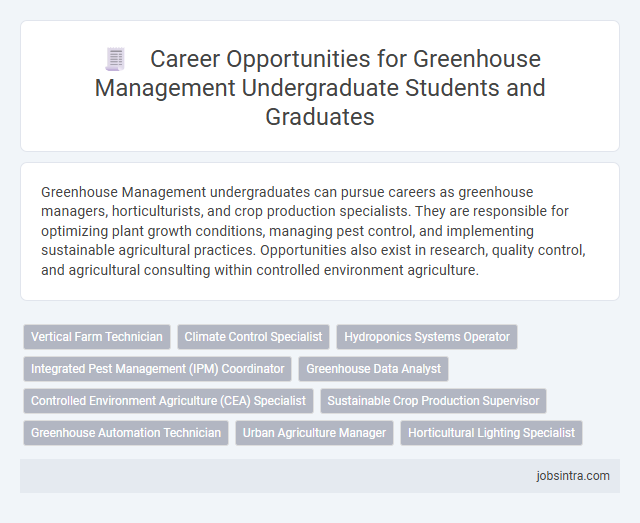 Career Opportunities for Greenhouse Management Undergraduate Students and Graduates

Greenhouse Management undergraduates can pursue careers as greenhouse managers, horticulturists, and crop production specialists. They are responsible for optimizing plant growth conditions, managing pest control, and implementing sustainable agricultural practices. Opportunities also exist in research, quality control, and agricultural consulting within controlled environment agriculture.

Vertical Farm Technician
Climate Control Specialist
Hydroponics Systems Operator
Integrated Pest Management (IPM) Coordinator
Greenhouse Data Analyst
Controlled Environment Agriculture (CEA) Specialist
Sustainable Crop Production Supervisor
Greenhouse Automation Technician
Urban Agriculture Manager
Horticultural Lighting Specialist

jobsintra.com