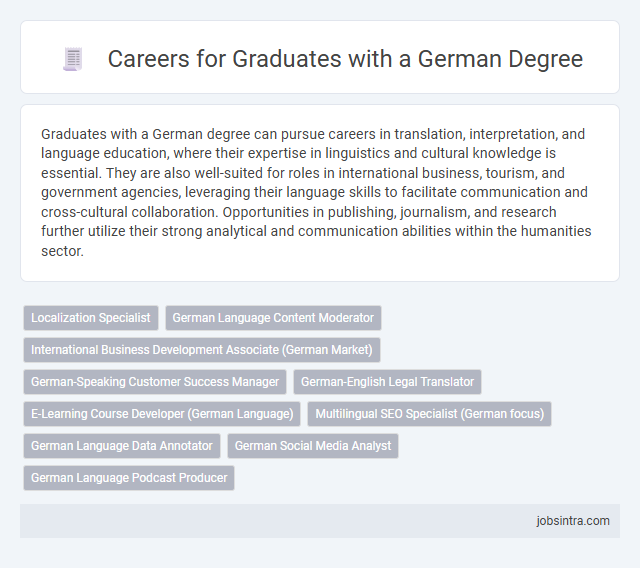 Careers for Graduates with a German Degree

Graduates with a German degree can pursue careers in translation, interpretation, and language education, where their expertise in linguistics and cultural knowledge is essential. They are also well-suited for roles in international business, tourism, and government agencies, leveraging their language skills to facilitate communication and cross-cultural collaboration. Opportunities in publishing, journalism, and research further utilize their strong analytical and communication abilities within the humanities sector.

Localization Specialist

German Language Content Moderator

International Business Development Associate (German Market)

German-Speaking Customer Success Manager

German-English Legal Translator

E-Learning Course Developer (German Language)

Multilingual SEO Specialist (German focus)

German Language Data Annotator

German Social Media Analyst

German Language Podcast Producer

jobsintra.com