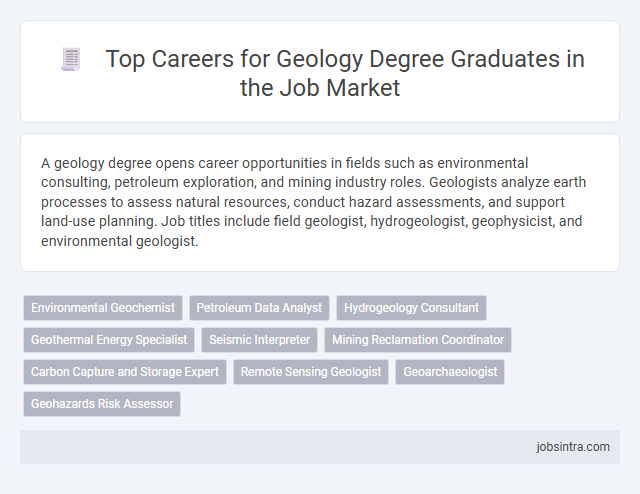 Top Careers for Geology Degree Graduates in the Job Market

A geology degree opens career opportunities in fields such as environmental consulting, petroleum exploration, and mining industry roles. Geologists analyze earth processes to assess natural resources, conduct hazard assessments, and support land-use planning. Job titles include field geologist, hydrogeologist, geophysicist, and environmental geologist.

Environmental Geochemist
Petroleum Data Analyst
Hydrogeology Consultant
Geothermal Energy Specialist
Seismic Interpreter
Mining Reclamation Coordinator
Carbon Capture and Storage Expert
Remote Sensing Geologist
Geoarchaeologist
Geohazards Risk Assessor

jobsintra.com