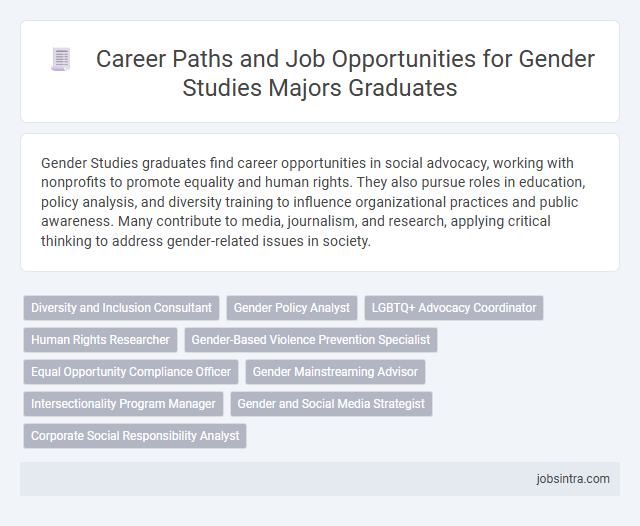 Career Paths and Job Opportunities for Gender Studies Majors Graduates

Gender Studies graduates find career opportunities in social advocacy, working with nonprofits to promote equality and human rights. They also pursue roles in education, policy analysis, and diversity training to influence organizational practices and public awareness. Many contribute to media, journalism, and research, applying critical thinking to address gender-related issues in society.

Diversity and Inclusion Consultant
Gender Policy Analyst
LGBTQ+ Advocacy Coordinator
Human Rights Researcher
Gender-Based Violence Prevention Specialist
Equal Opportunity Compliance Officer
Gender Mainstreaming Advisor
Intersectionality Program Manager
Gender and Social Media Strategist
Corporate Social Responsibility Analyst

jobsintra.com