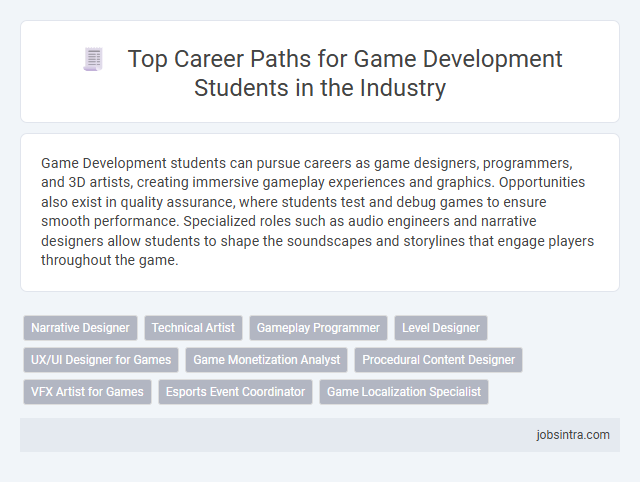 Top Career Paths for Game Development Students in the Industry

Game Development students can pursue careers as game designers, programmers, and 3D artists, creating immersive gameplay experiences and graphics. Opportunities also exist in quality assurance, where students test and debug games to ensure smooth performance. Specialized roles such as audio engineers and narrative designers allow students to shape the soundscapes and storylines that engage players throughout the game.

Narrative Designer
Technical Artist
Gameplay Programmer
Level Designer
UX/UI Designer for Games
Game Monetization Analyst
Procedural Content Designer
VFX Artist for Games
Esports Event Coordinator
Game Localization Specialist

jobsintra.com