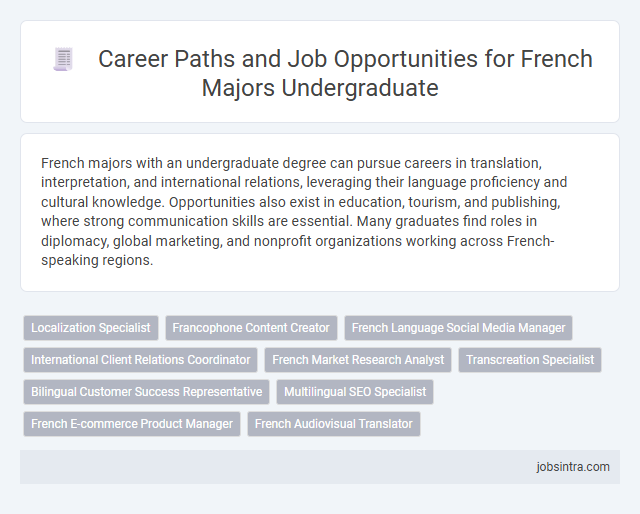 Career Paths and Job Opportunities for French Majors Undergraduate

French majors with an undergraduate degree can pursue careers in translation, interpretation, and international relations, leveraging their language proficiency and cultural knowledge. Opportunities also exist in education, tourism, and publishing, where strong communication skills are essential. Many graduates find roles in diplomacy, global marketing, and nonprofit organizations working across French-speaking regions.

Localization Specialist
Francophone Content Creator
French Language Social Media Manager
International Client Relations Coordinator
French Market Research Analyst
Transcreation Specialist
Bilingual Customer Success Representative
Multilingual SEO Specialist
French E-commerce Product Manager
French Audiovisual Translator

jobsintra.com